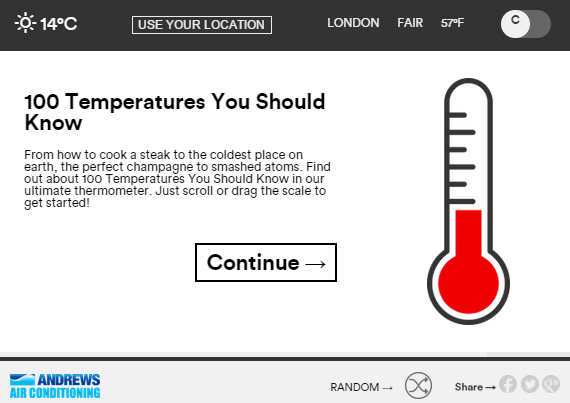 14°C USE YOUR LOCATION LONDON FAIR 57°F C

100 Temperatures You Should Know

From how to cook a steak to the coldest place on earth, the perfect champagne to smashed atoms. Find out about 100 Temperatures You Should Know in our ultimate thermometer. Just scroll or drag the scale to get started!

Continue →

ANDREWS AIR CONDITIONING

RANDOM →

Share →